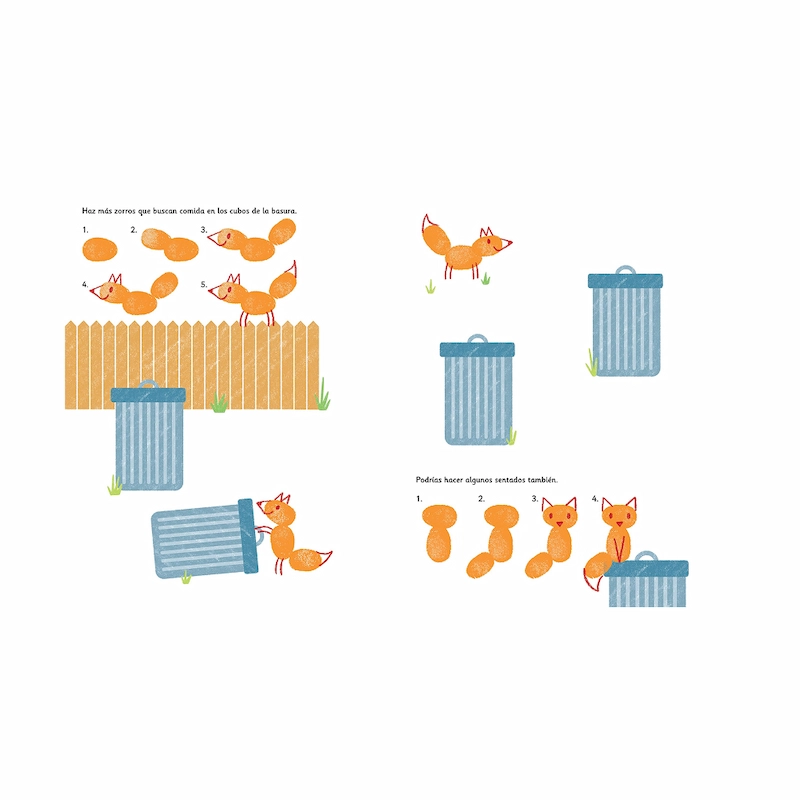 Haz más zorros que buscan comida en los cubos de la basura.

1.
2.
3.
4.
5.

Podrías hacer algunos sentados también.

1.
2.
3.
4.